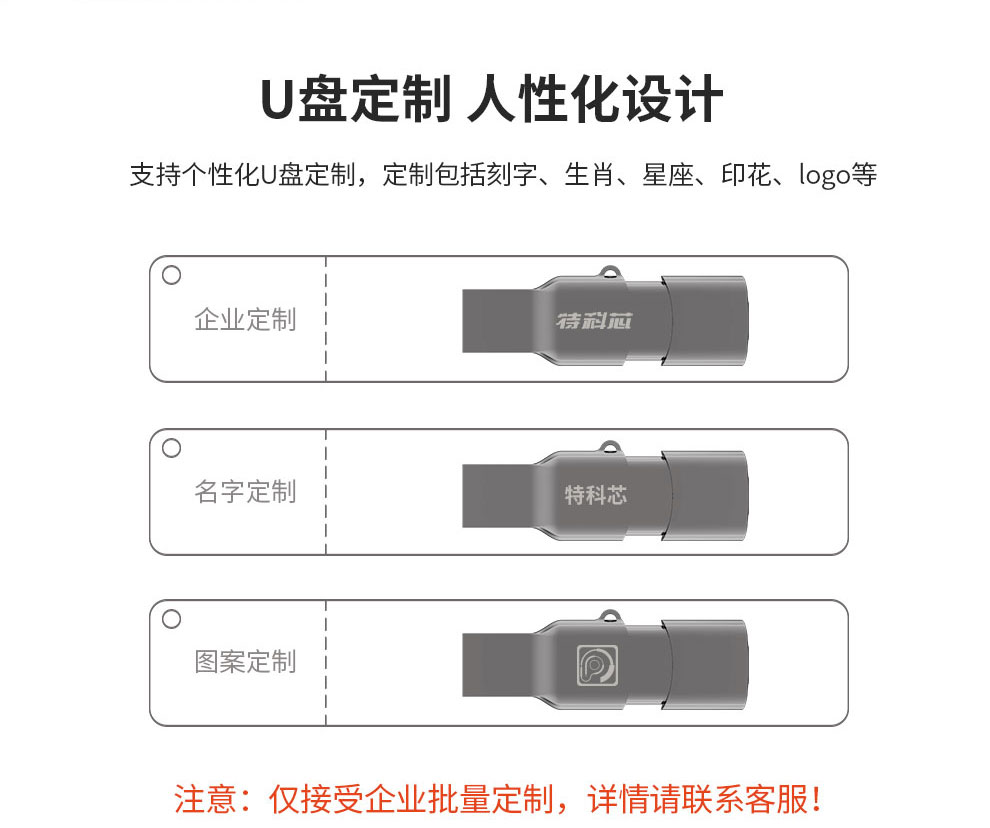 U盘定制 人性化设计

支持个性化U盘定制，定制包括刻字、生肖、星座、印花、logo等

企业定制

特科芯

名字定制

特科芯

图案定制

注意：仅接受企业批量定制，详情请联系客服！